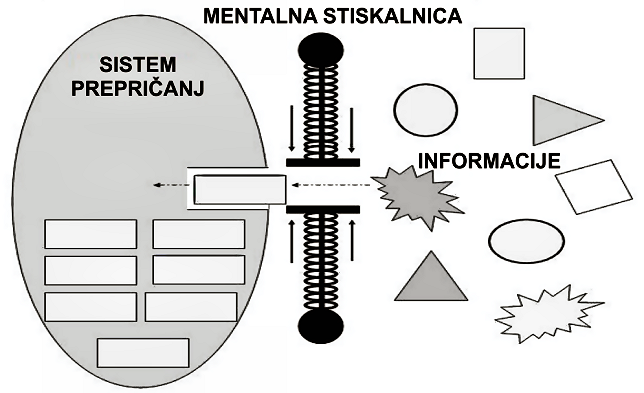 MENTALNA STISKALNICA

SISTEM PREPRIČANJ

INFORMACIJE